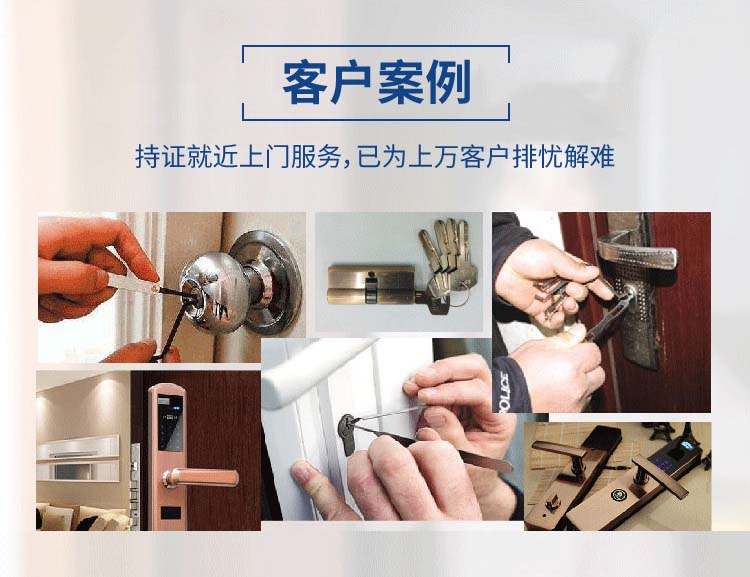 客户案例

持证就近上门服务，已为上万客户排忧解难

POLICE